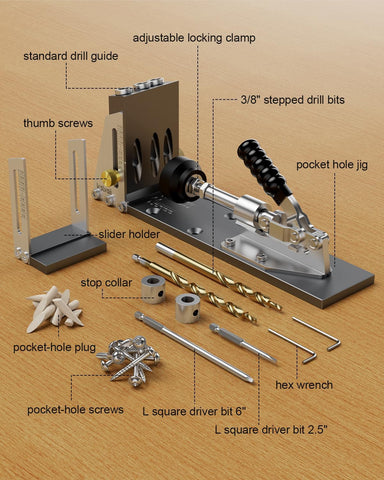 adjustable locking clamp

standard drill guide

3/8" stepped drill bits

thumb screws

pocket hole jig

slider holder

stop collar

pocket-hole plug

hex wrench

pocket-hole screws

L square driver bit 6"

L square driver bit 2.5"